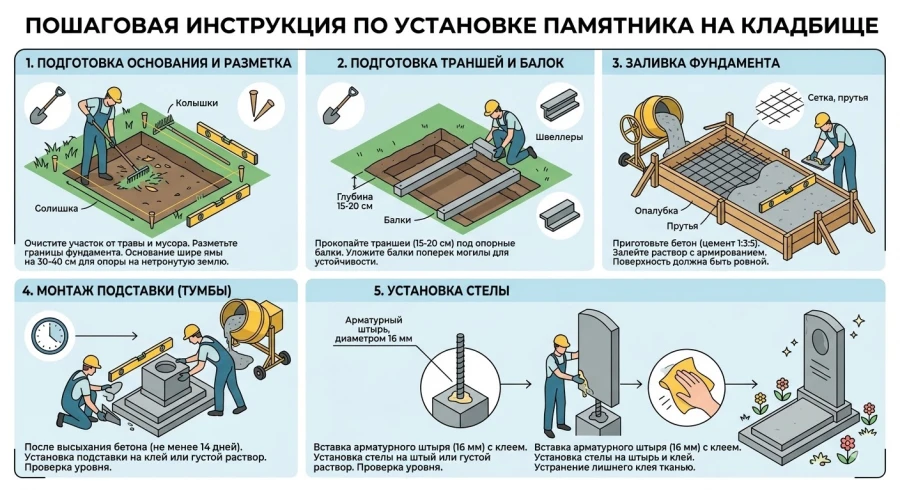 ПОШАГОВАЯ ИНСТРУКЦИЯ ПО УСТАНОВКЕ ПАМЯТНИКА НА КЛАДБИЩЕ

1. ПОДГОТОВКА ОСНОВАНИЯ И РАЗМЕТКА

Колышки

Солишка

Очистите участок от травы и мусора. Разметьте границы фундамента. Основание шире ямы на 30-40 см для опоры на нетронутую землю.

2. ПОДГОТОВКА ТРАНШЕЙ И БАЛОК

Швеллеры

Глубина 15-20 см

Балки

Прокопайте траншеи (15-20 см) под опорные балки. Уложите балки поперек могилы для устойчивости.

3. ЗАЛИВКА ФУНДАМЕНТА

Сетка, прутья

Опалубка

Прутья

Приготовьте бетон (цемент 1:3:5). Залейте раствор с армированием. Поверхность должна быть ровной.

4. МОНТАЖ ПОДСТАВКИ (ТУМБЫ)

После высыхания бетона (не менее 14 дней). Установка подставки на клей или густой раствор. Проверка уровня.

5. УСТАНОВКА СТЕЛЫ

Арматурный штырь, диаметром 16 мм

Вставка арматурного штыря (16 мм) с клеем. Установка стелы на штый или густой раствор. Проверка уровня.

Вставка арматурного штыря (16 мм) с клеем. Установка стелы на штырь и клей. Устранение лишнего клея тканью.